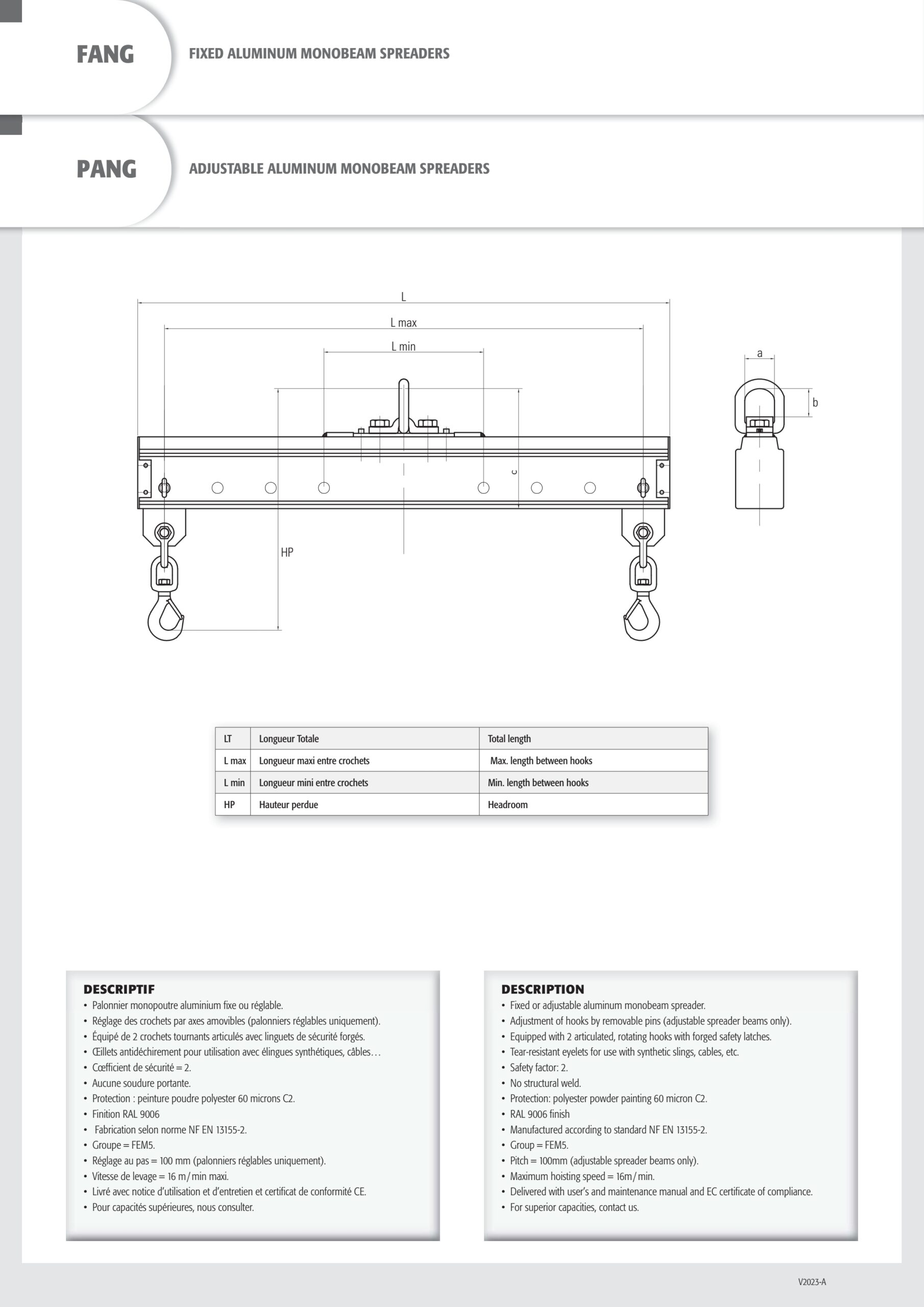 FANG FIXED ALUMINUM MONOBEAM SPREADERS

PANG ADJUSTABLE ALUMINUM MONOBEAM SPREADERS

L

L max

L min

a

b

c

HP

| LT | Longueur Totale | Total length |
|---|---|---|
| L max | Longueur maxi entre crochets | Max. length between hooks |
| L min | Longueur mini entre crochets | Min. length between hooks |
| HP | Hauteur perdue | Headroom |

DESCRIPTIF
• Palonnier monopoutre aluminium fixe ou réglable.
• Réglage des crochets par axes amovibles (palonniers réglables uniquement).
• Équipé de 2 crochets tournants articulés avec linguets de sécurité forgés.
• Œillets antidéchirement pour utilisation avec élingues synthétiques, câbles…
• Cœfficient de sécurité = 2.
• Aucune soudure portante.
• Protection : peinture poudre polyester 60 microns C2.
• Finition RAL 9006
• Fabrication selon norme NF EN 13155-2.
• Groupe = FEM5.
• Réglage au pas = 100 mm (palonniers réglables uniquement).
• Vitesse de levage = 16 m / min maxi.
• Livré avec notice d'utilisation et d'entretien et certificat de conformité CE.
• Pour capacités supérieures, nous consulter.

DESCRIPTION
• Fixed or adjustable aluminum monobeam spreader.
• Adjustment of hooks by removable pins (adjustable spreader beams only).
• Equipped with 2 articulated, rotating hooks with forged safety latches.
• Tear-resistant eyelets for use with synthetic slings, cables, etc.
• Safety factor: 2.
• No structural weld.
• Protection: polyester powder painting 60 micron C2.
• RAL 9006 finish
• Manufactured according to standard NF EN 13155-2.
• Group = FEM5.
• Pitch = 100mm (adjustable spreader beams only).
• Maximum hoisting speed = 16m / min.
• Delivered with user's and maintenance manual and EC certificate of compliance.
• For superior capacities, contact us.

V2023-A